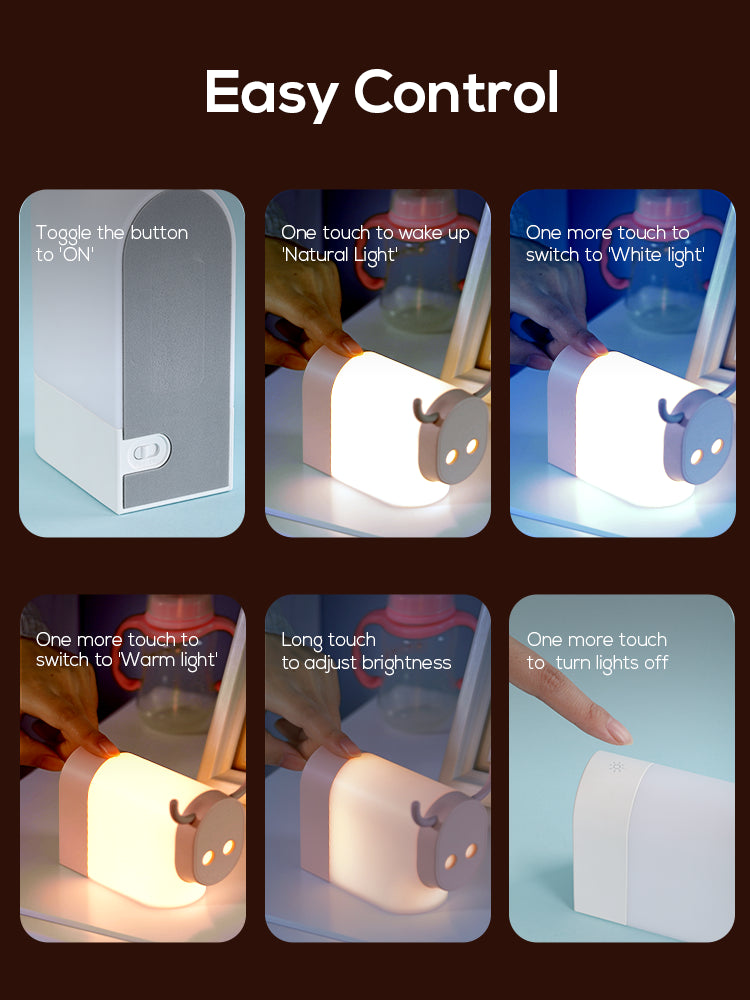 Easy Control

Toggle the button to 'ON'

One touch to wake up 'Natural Light'

One more touch to switch to 'White light'

One more touch to switch to 'Warm light'

Long touch to adjust brightness

One more touch to turn lights off