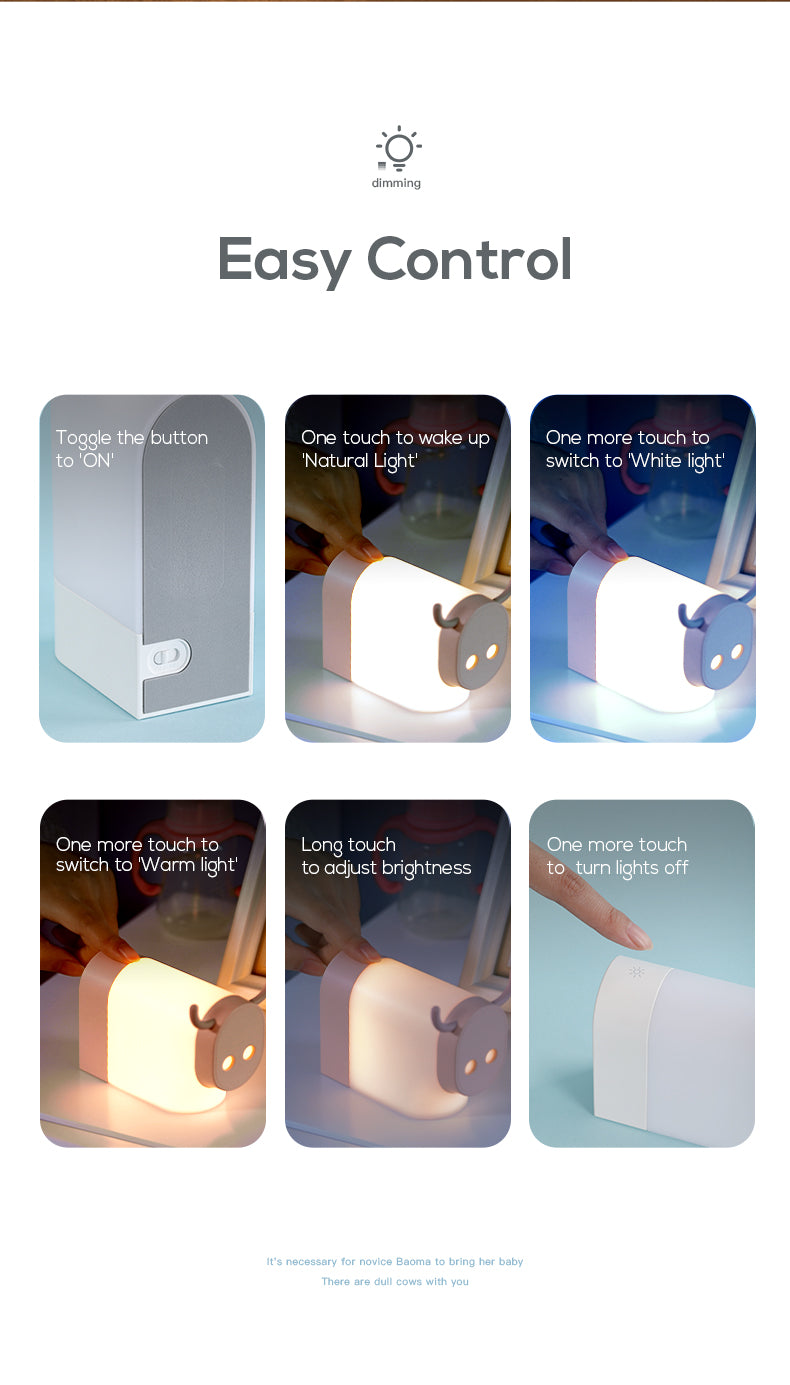 dimming

Easy Control

Toggle the button to 'ON'

One touch to wake up 'Natural Light'

One more touch to switch to 'White light'

One more touch to switch to 'Warm light'

Long touch to adjust brightness

One more touch to turn lights off

It's necessary for novice Baoma to bring her baby
There are dull cows with you